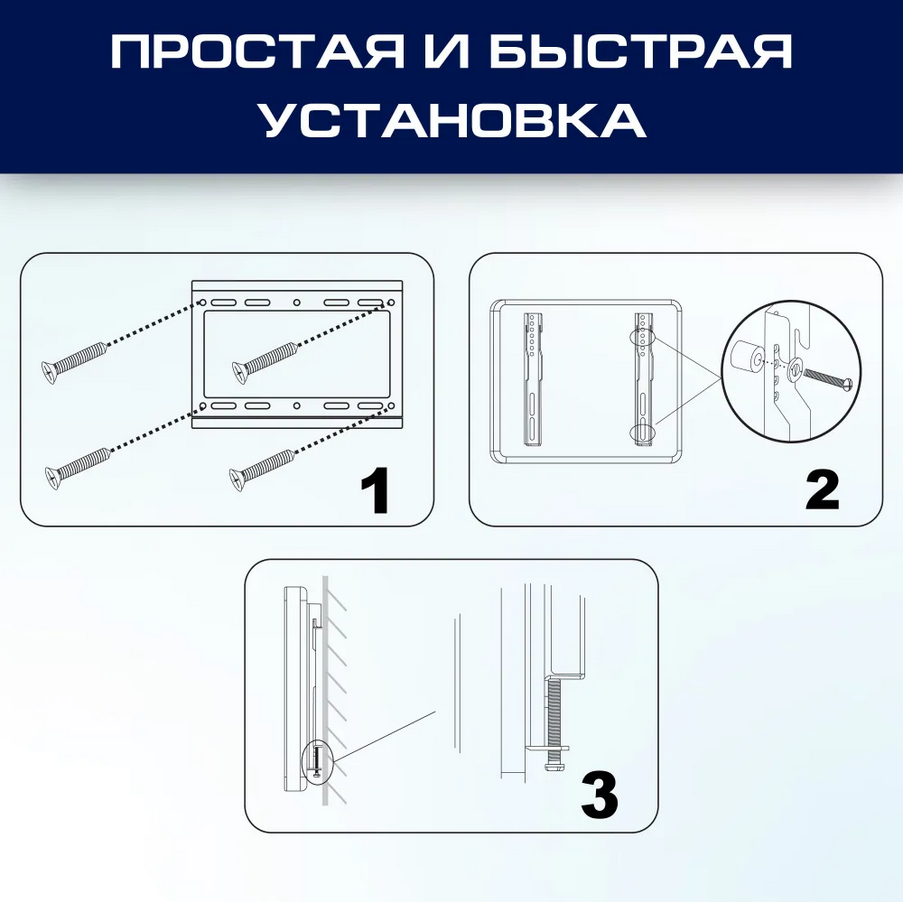 ПРОСТАЯ И БЫСТРАЯ УСТАНОВКА

1

2

3