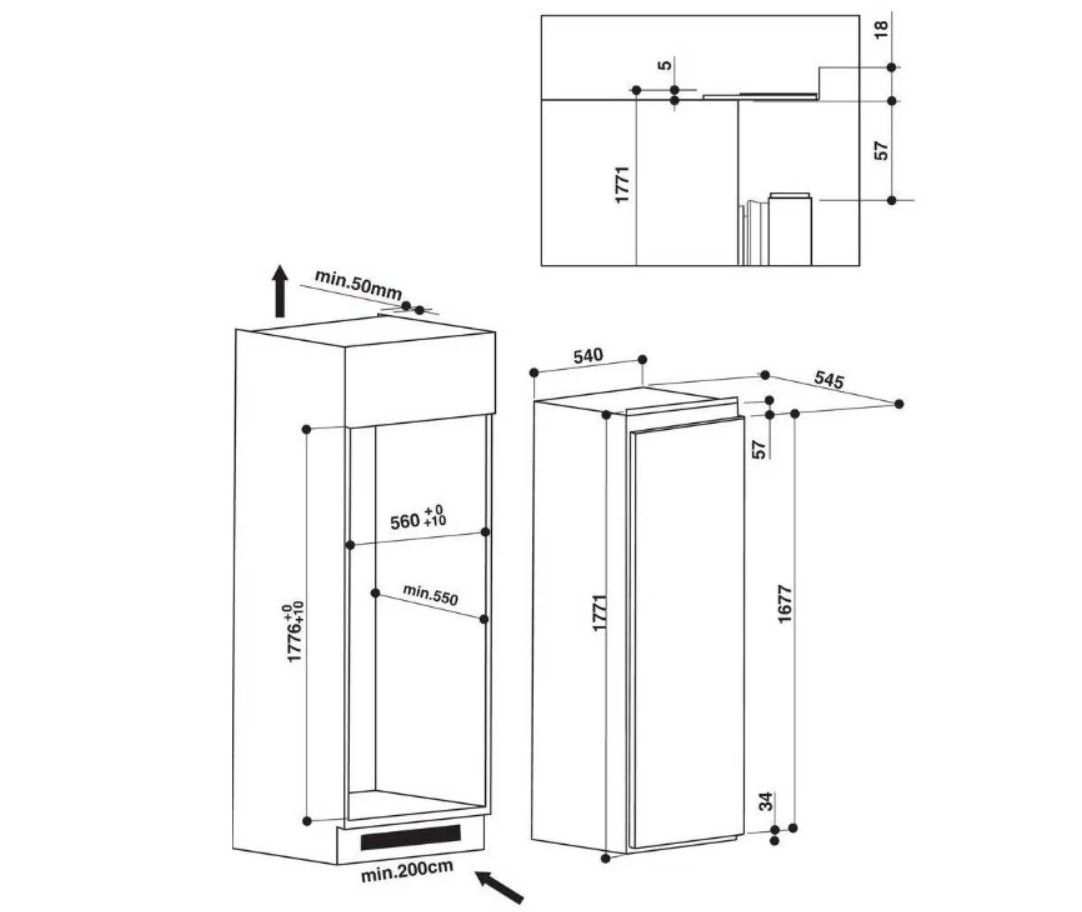 18
5
57
1771
min.50mm
540
545
57
$560^{+0}_{+10}$
min.550
$1776^{+0}_{+10}$
1771
1677
34
min.200cm