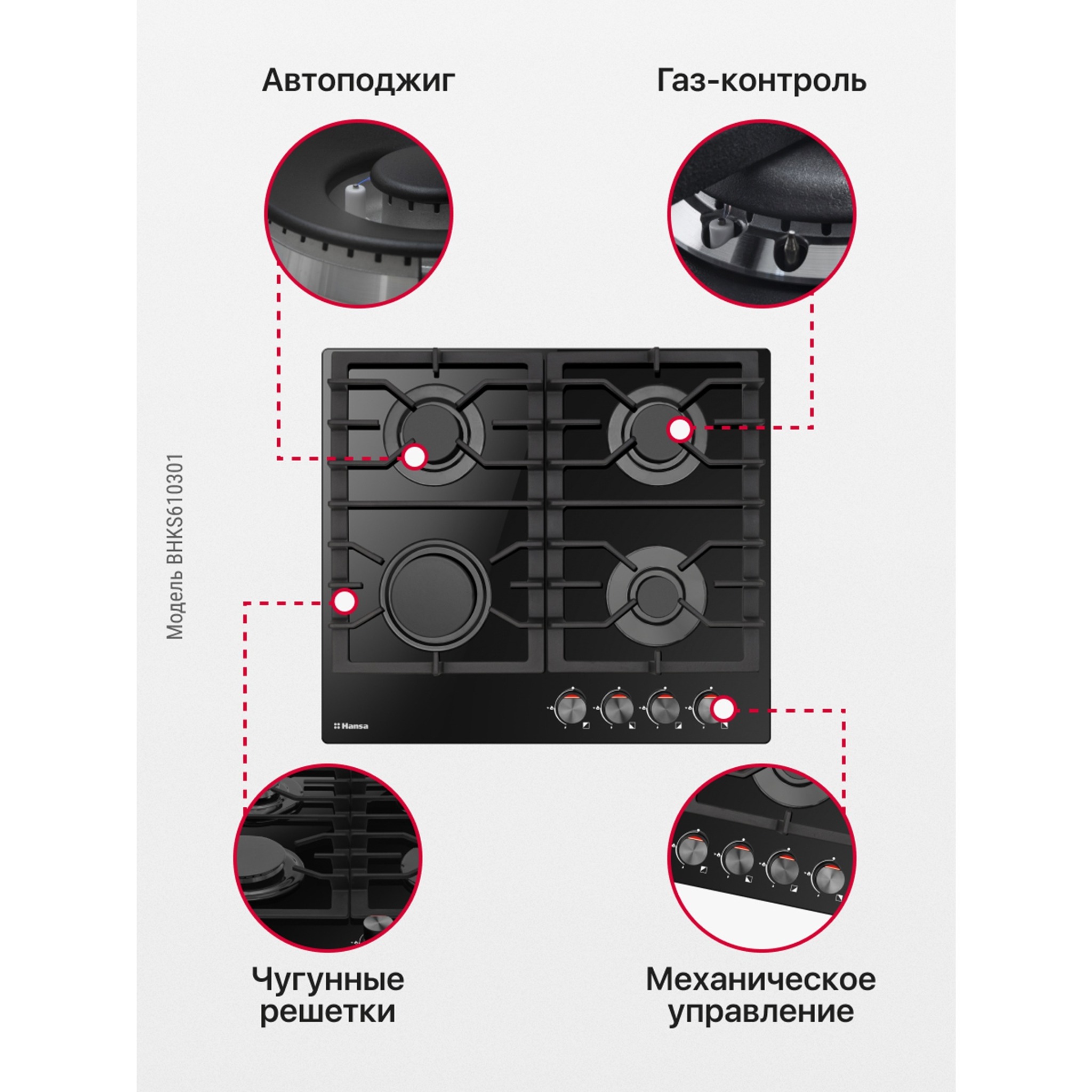 Автоподжиг

Газ-контроль

Модель BHKS610301

Hansa

Чугунные решетки

Механическое управление