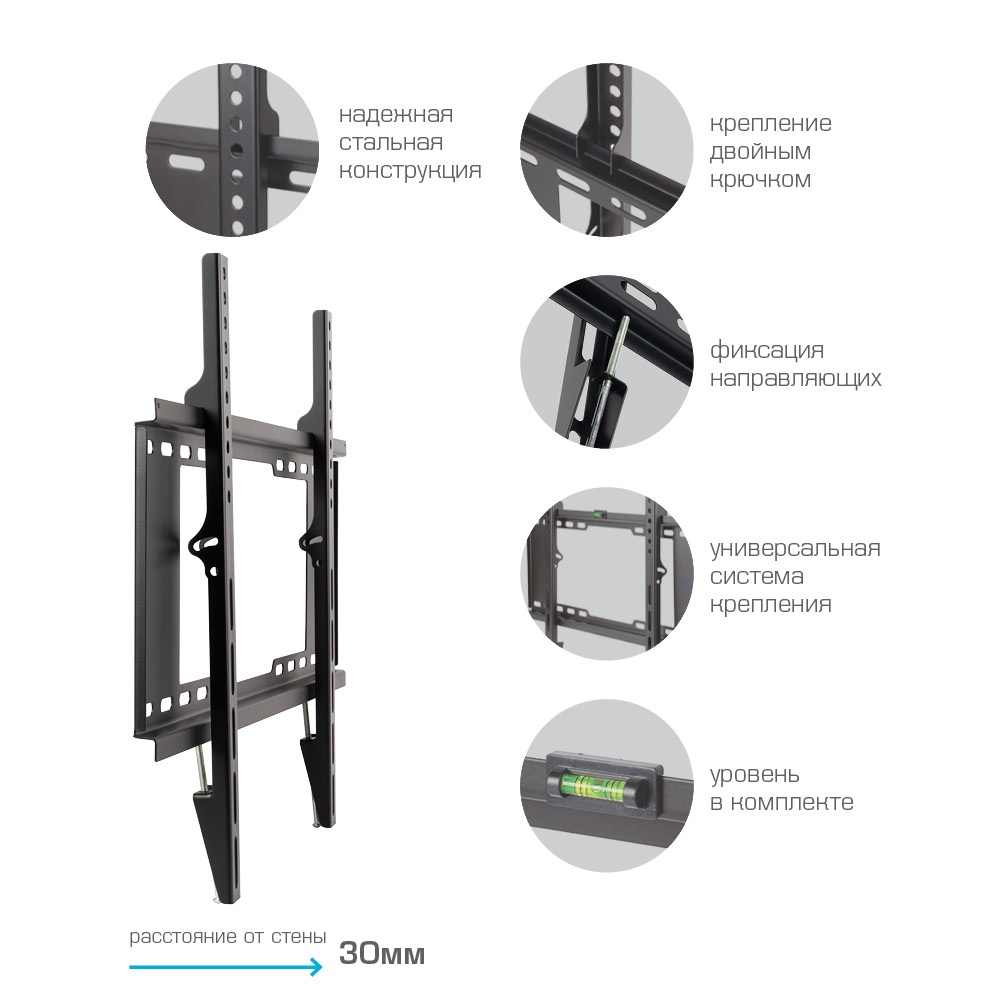 надежная стальная конструкция

крепление двойным крючком

фиксация направляющих

универсальная система крепления

уровень в комплекте

расстояние от стены

30мм