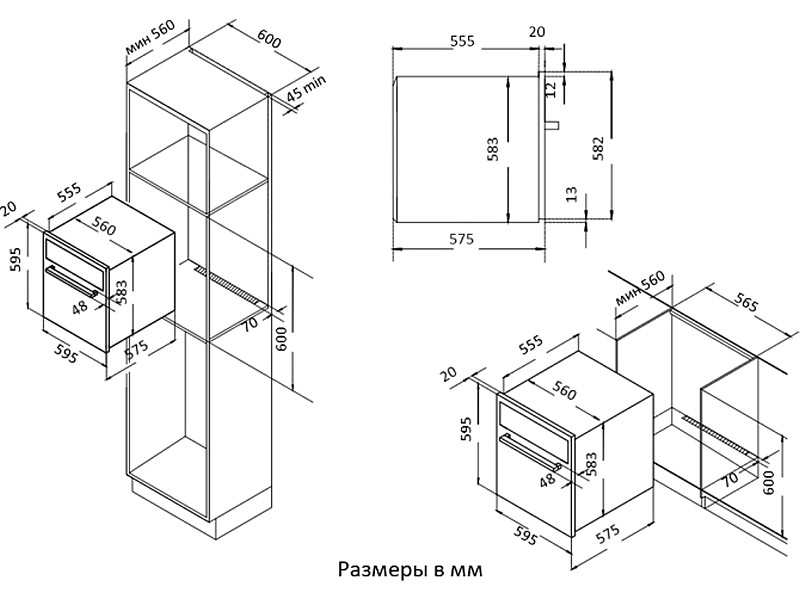 мин 560
600
45 min
555
20
560
595
583
48
595
575
70
600

555
20
12
583
582
13
575

мин 560
565
555
20
560
595
583
48
595
575
70
600

Размеры в мм