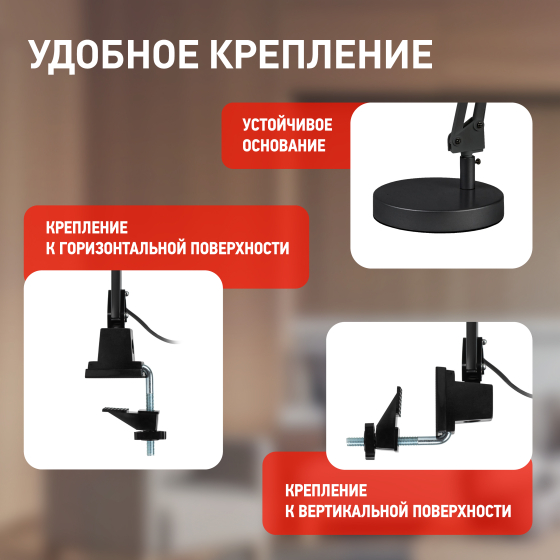 УДОБНОЕ КРЕПЛЕНИЕ

УСТОЙЧИВОЕ ОСНОВАНИЕ

КРЕПЛЕНИЕ К ГОРИЗОНТАЛЬНОЙ ПОВЕРХНОСТИ

КРЕПЛЕНИЕ К ВЕРТИКАЛЬНОЙ ПОВЕРХНОСТИ